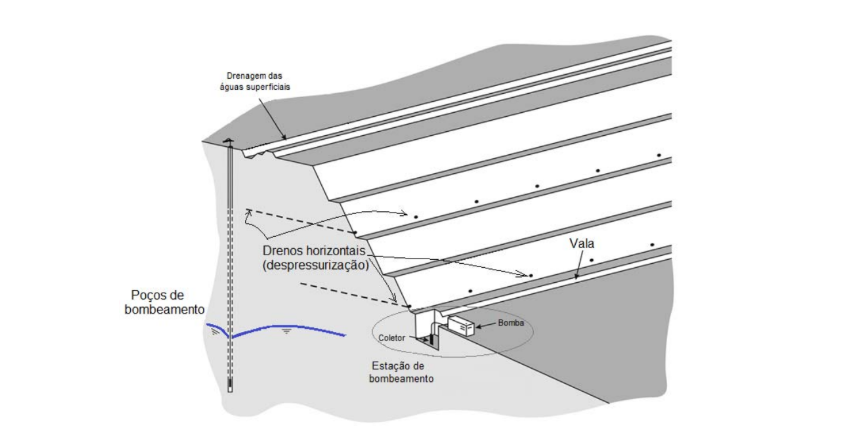 Drenagem das águas superficiais

Drenos horizontais (despressurização)

Vala

Poços de bombeamento

Bomba

Coletor

Estação de bombeamento